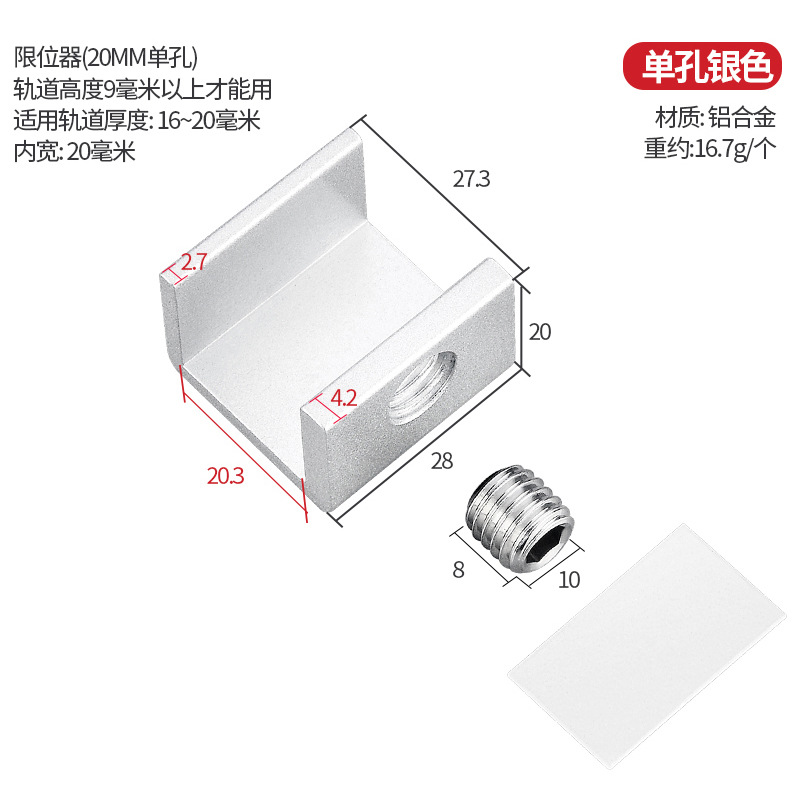 限位器(20MM单孔)
轨道高度9毫米以上才能用
适用轨道厚度: 16~20毫米
内宽: 20毫米

单孔银色

材质: 铝合金
重约:16.7g/个

27.3
2.7
20
4.2
20.3
28
8
10