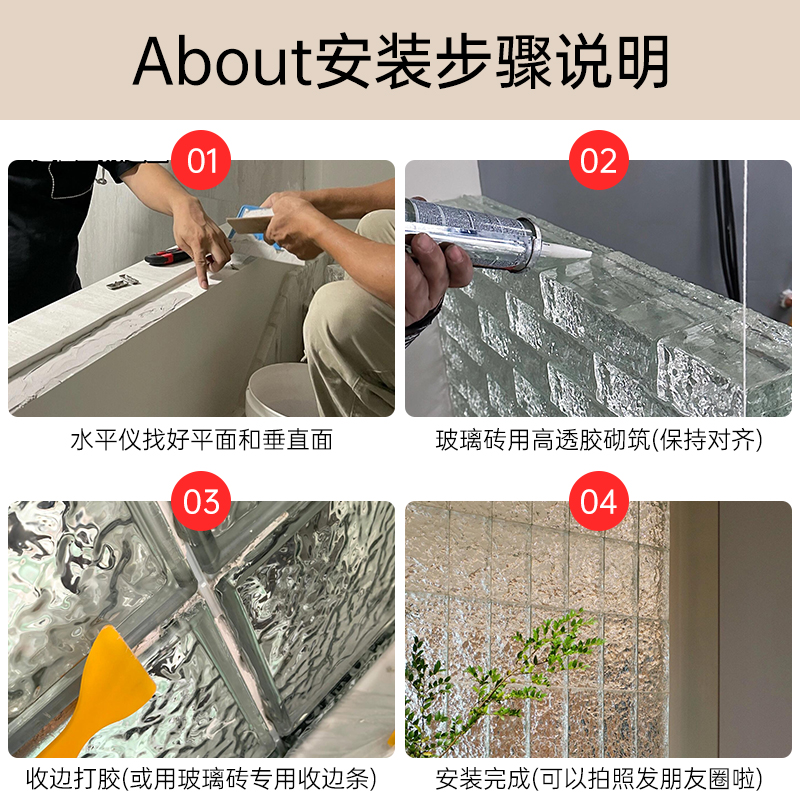 About安装步骤说明

01

水平仪找好平面和垂直面

02

玻璃砖用高透胶砌筑(保持对齐)

03

收边打胶(或用玻璃砖专用收边条)

04

安装完成(可以拍照发朋友圈啦)