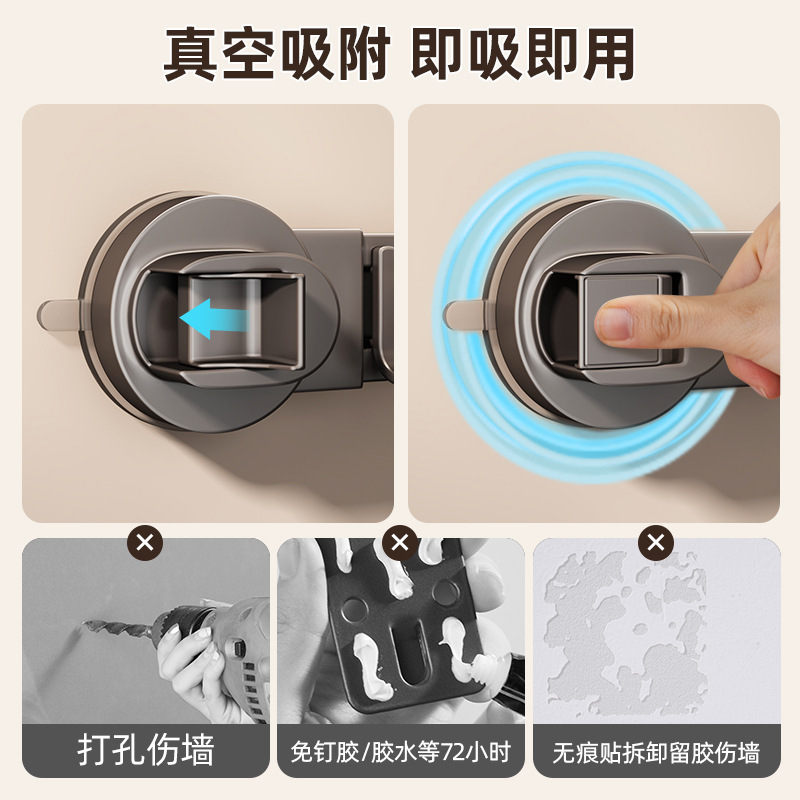 真空吸附 即吸即用

打孔伤墙

免钉胶/胶水等72小时

无痕贴拆卸留胶伤墙