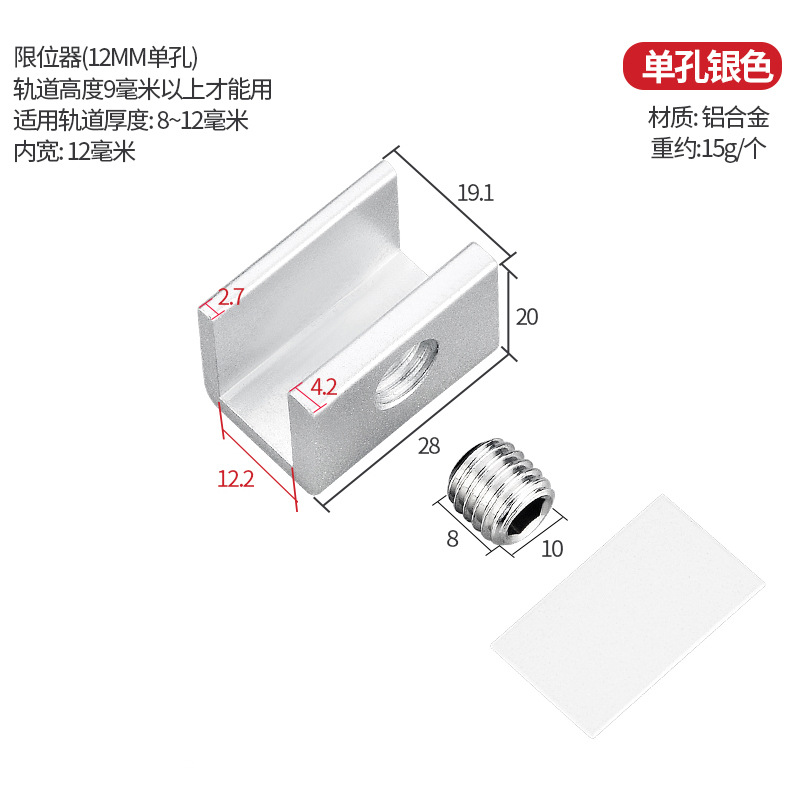 限位器(12MM单孔)
轨道高度9毫米以上才能用
适用轨道厚度: 8~12毫米
内宽: 12毫米

单孔银色

材质: 铝合金
重约:15g/个

19.1
2.7
20
4.2
28
12.2
8
10