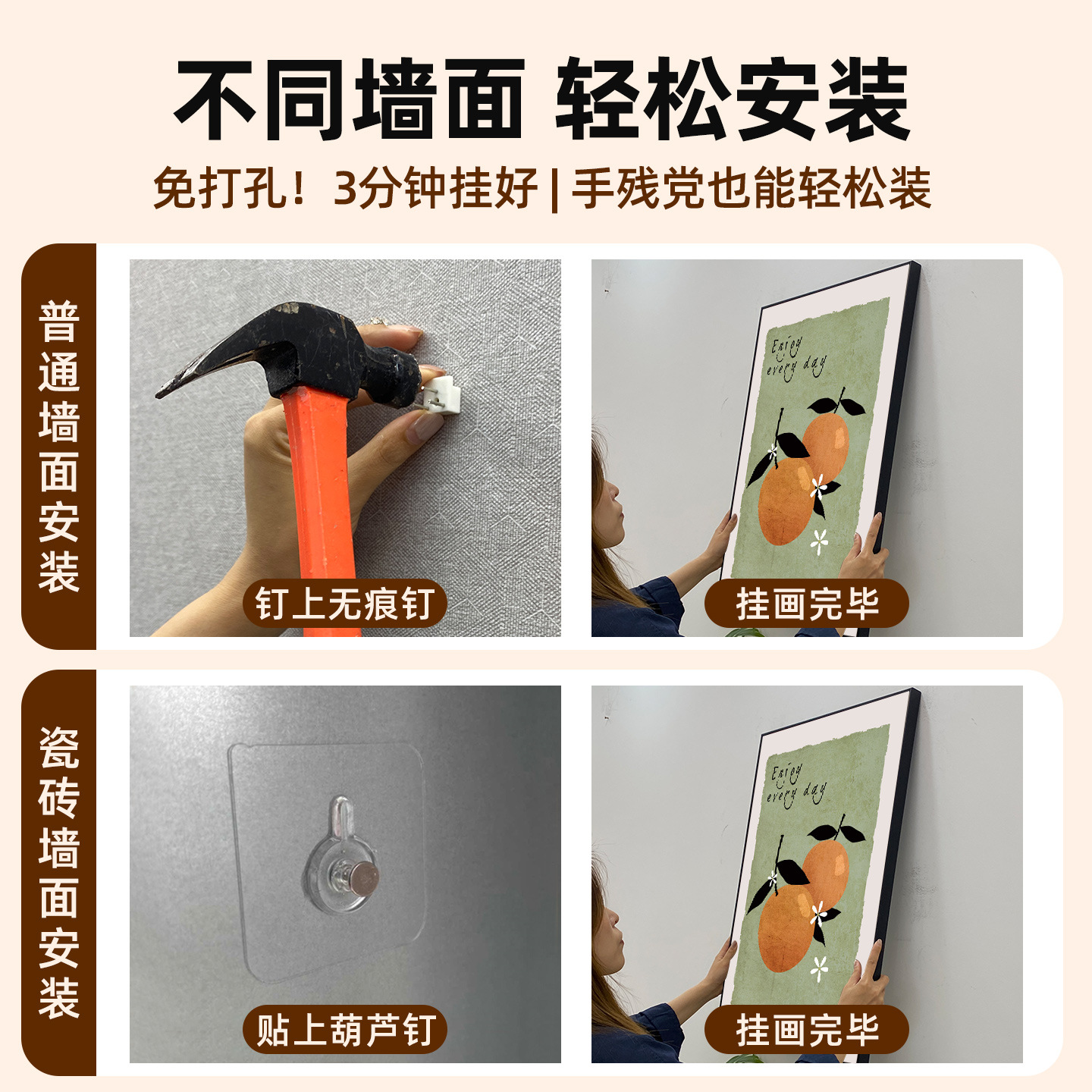 不同墙面 轻松安装

免打孔！3分钟挂好 | 手残党也能轻松装

普通墙面安装

钉上无痕钉

Enjoy every day

挂画完毕

瓷砖墙面安装

贴上葫芦钉

Enjoy every day

挂画完毕