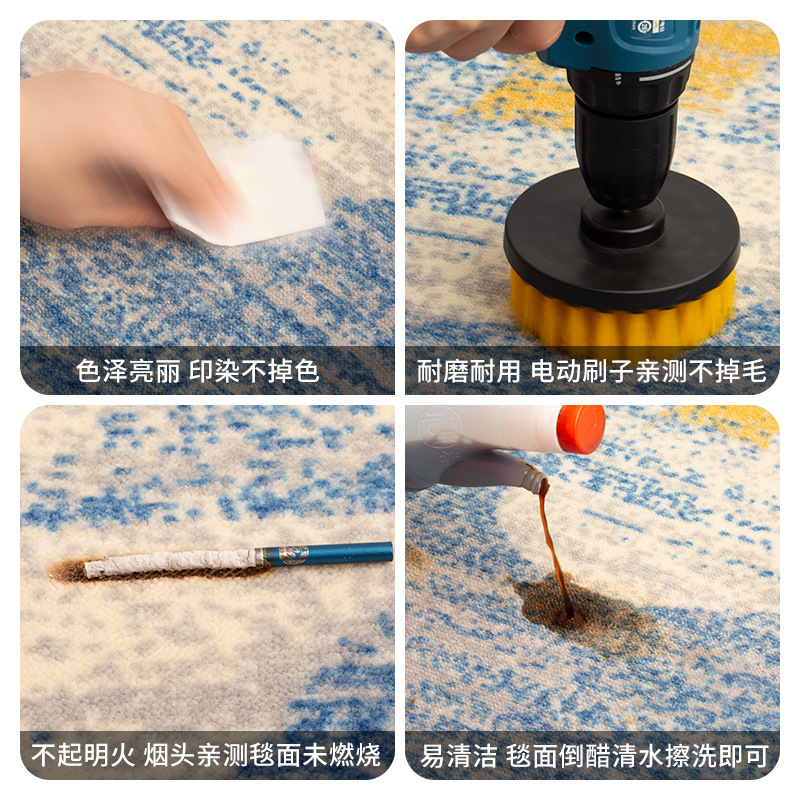 色泽亮丽 印染不掉色

耐磨耐用 电动刷子亲测不掉毛

不起明火 烟头亲测毯面未燃烧

易清洁 毯面倒醋清水擦洗即可