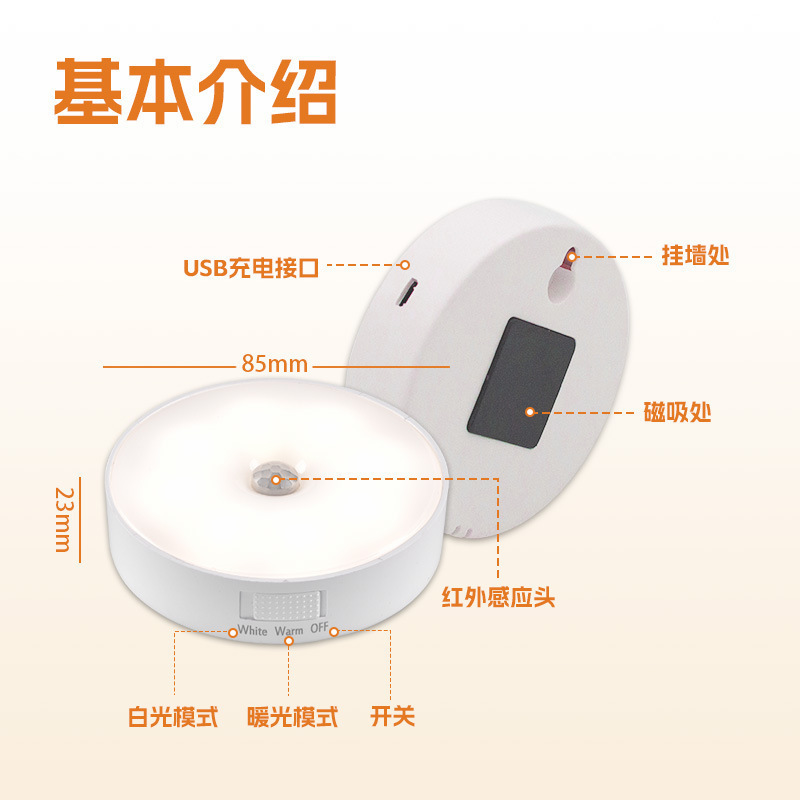 基本介绍

USB充电接口

挂墙处

85mm

磁吸处

23mm

红外感应头

White Warm OFF

白光模式

暖光模式

开关