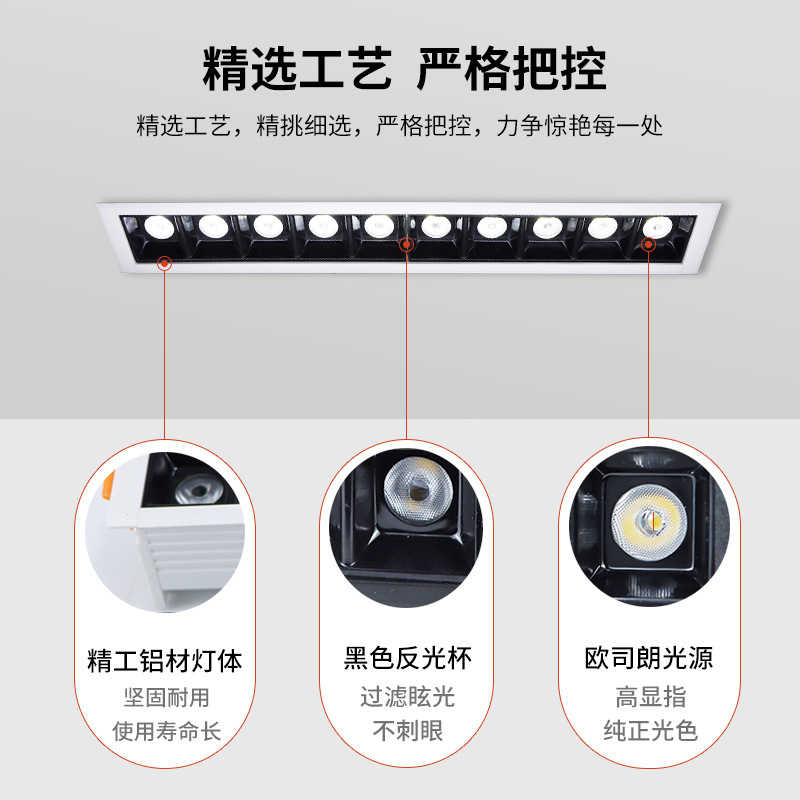 精选工艺 严格把控

精选工艺，精挑细选，严格把控，力争惊艳每一处

精工铝材灯体
坚固耐用
使用寿命长

黑色反光杯
过滤眩光
不刺眼

欧司朗光源
高显指
纯正光色