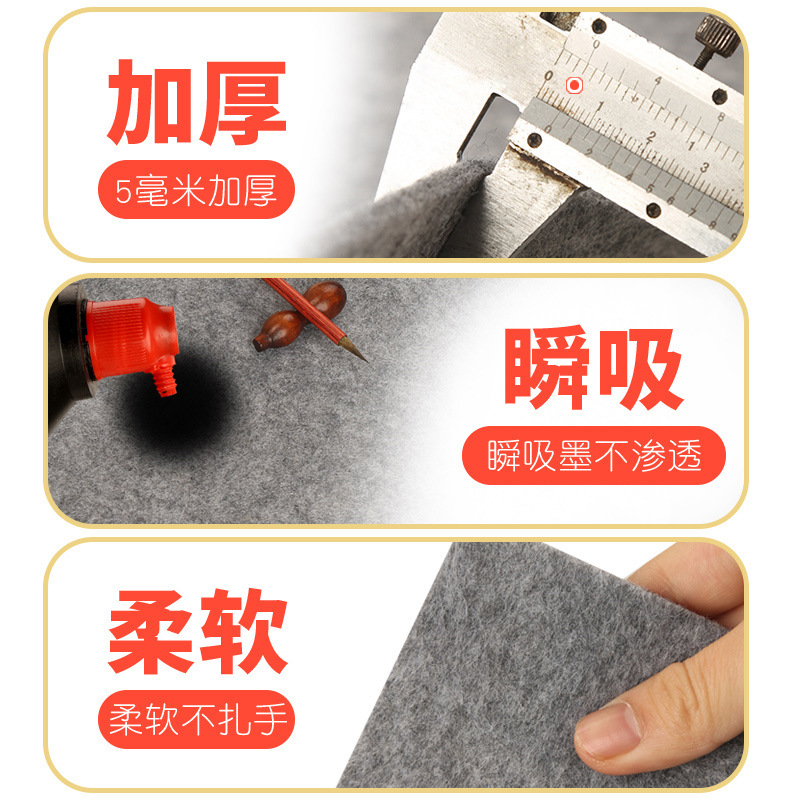 加厚

5毫米加厚

瞬吸

瞬吸墨不渗透

柔软

柔软不扎手