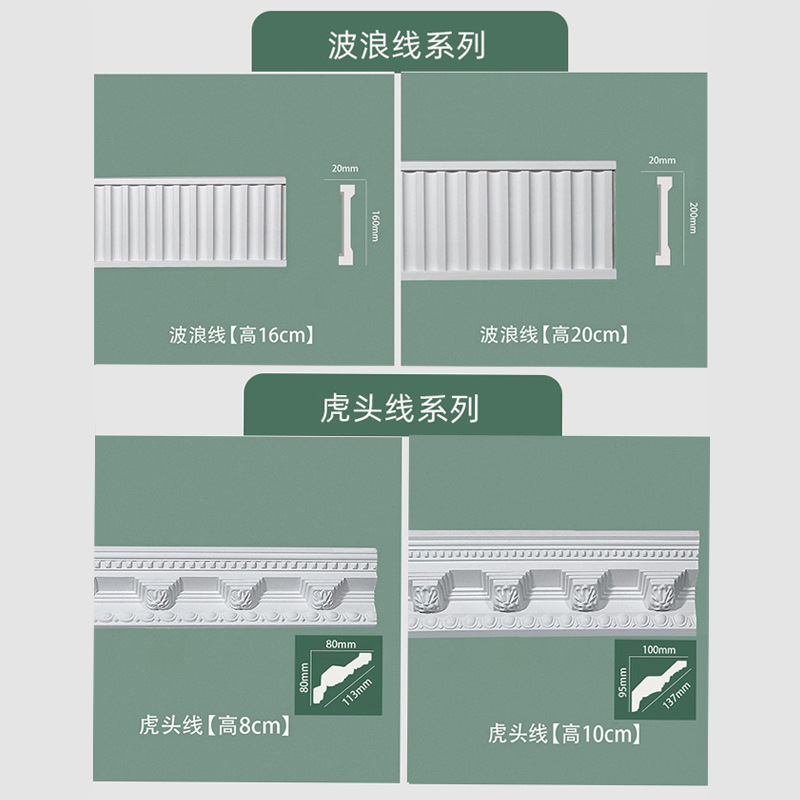 波浪线系列

20mm
160mm
波浪线【高16cm】

20mm
200mm
波浪线【高20cm】

虎头线系列

80mm
80mm
113mm
虎头线【高8cm】

100mm
95mm
137mm
虎头线【高10cm】