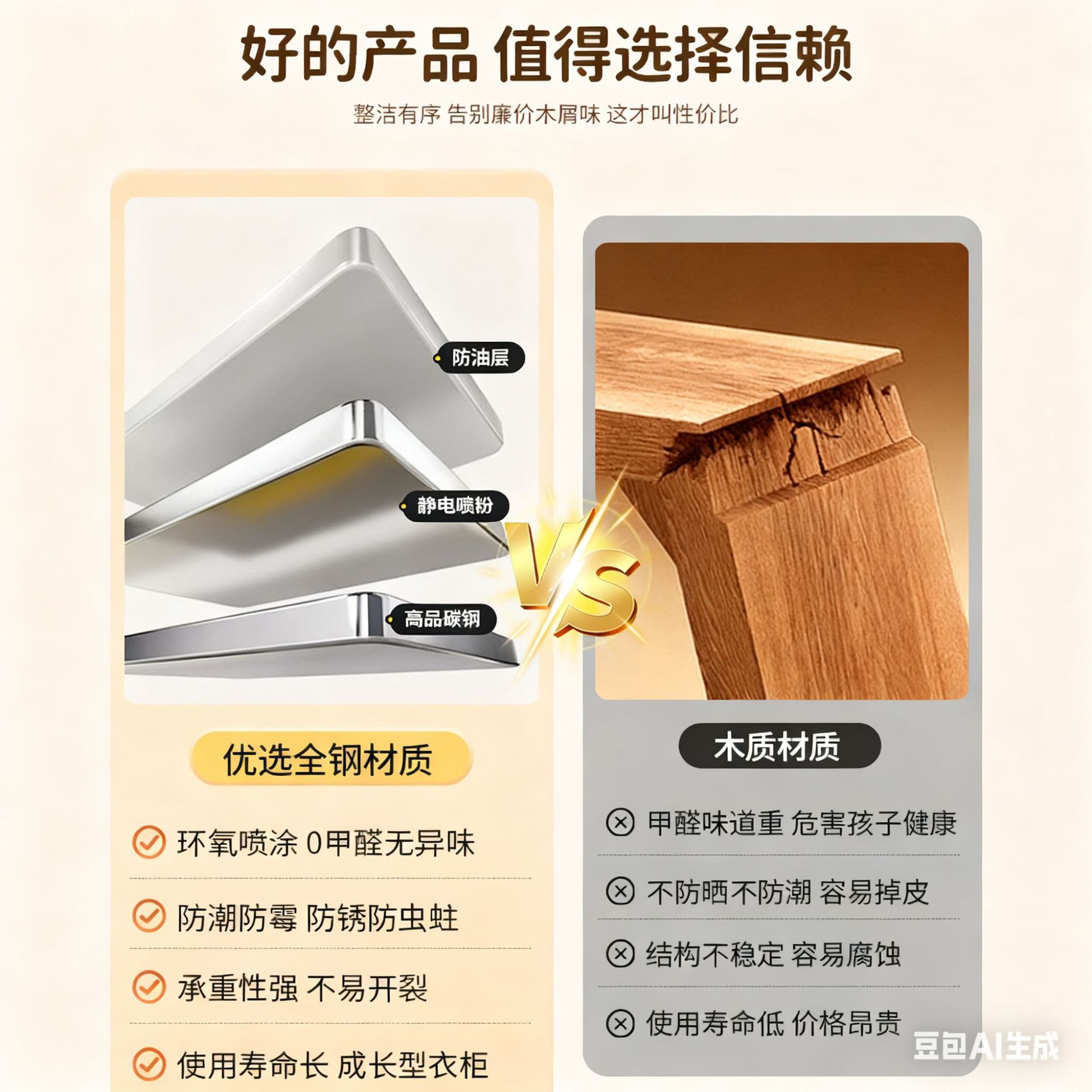 好的产品 值得选择信赖

整洁有序 告别廉价木屑味 这才叫性价比

防油层

静电喷粉

高品碳钢

VS

优选全钢材质

环氧喷涂 0甲醛无异味

防潮防霉 防锈防虫蛀

承重性强 不易开裂

使用寿命长 成长型衣柜

木质材质

甲醛味道重 危害孩子健康

不防晒不防潮 容易掉皮

结构不稳定 容易腐蚀

使用寿命低 价格昂贵

豆包AI生成